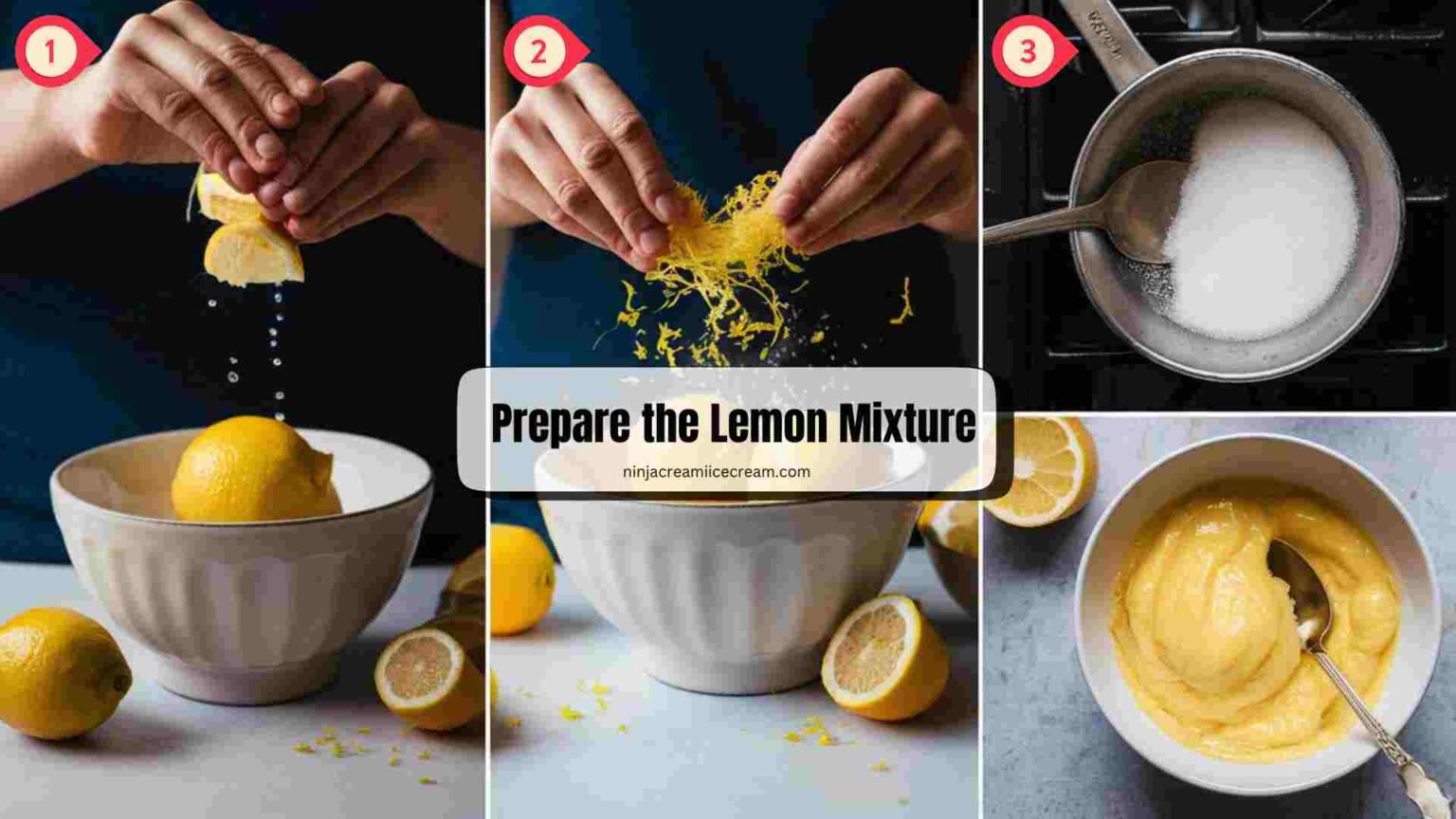 1

2

3

Prepare the Lemon Mixture
ninjacreamiicecream.com